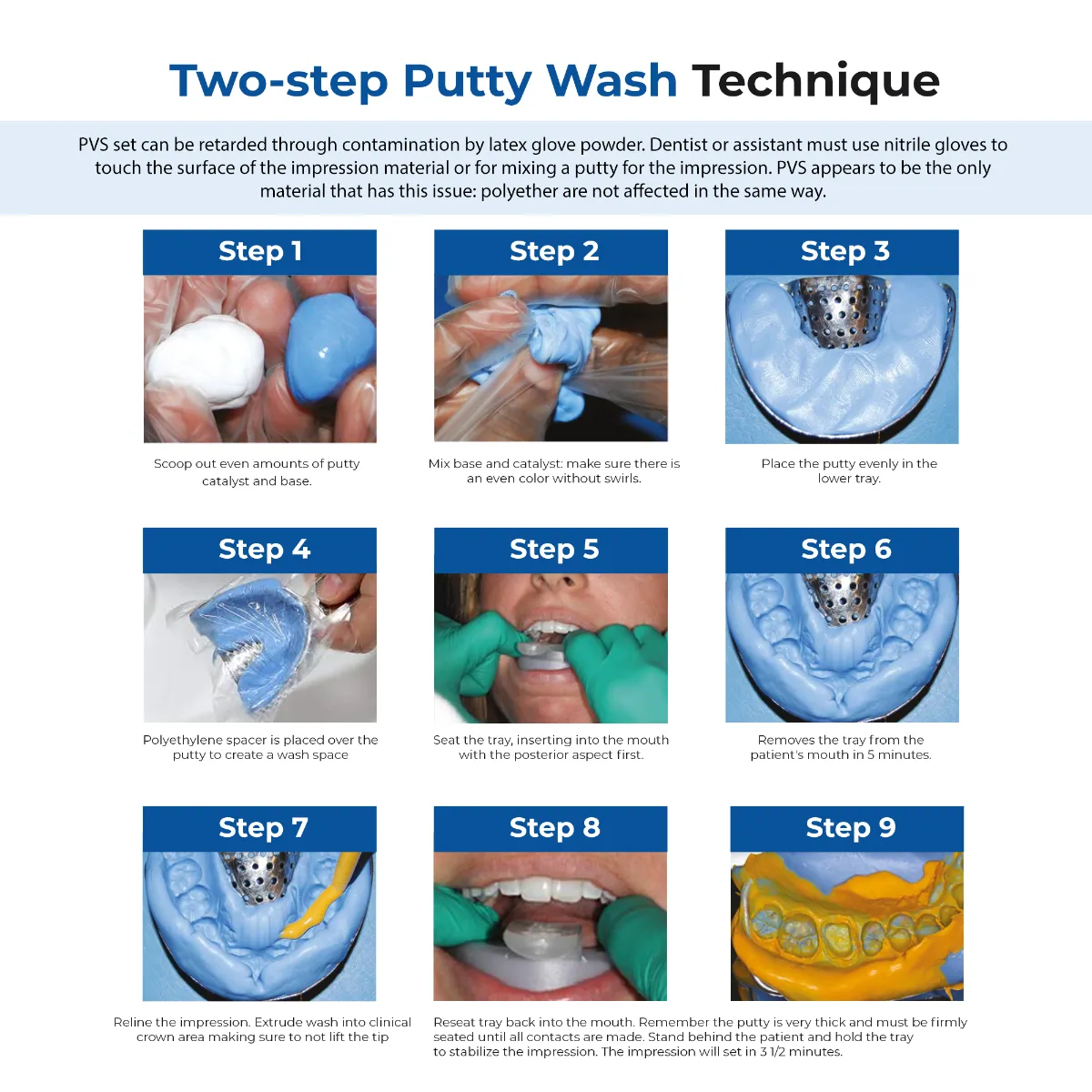 Two-step Putty Wash Technique

PVS set can be retarded through contamination by latex glove powder. Dentist or assistant must use nitrile gloves to touch the surface of the impression material or for mixing a putty for the impression. PVS appears to be the only material that has this issue: polyether are not affected in the same way.

Step 1

Scoop out even amounts of putty catalyst and base.

Step 2

Mix base and catalyst: make sure there is an even color without swirls.

Step 3

Place the putty evenly in the lower tray.

Step 4

Polyethylene spacer is placed over the putty to create a wash space

Step 5

Seat the tray, inserting into the mouth with the posterior aspect first.

Step 6

Removes the tray from the patient's mouth in 5 minutes.

Step 7

Reline the impression. Extrude wash into clinical crown area making sure to not lift the tip

Step 8

Step 9

Reseat tray back into the mouth. Remember the putty is very thick and must be firmly seated until all contacts are made. Stand behind the patient and hold the tray to stabilize the impression. The impression will set in 3 1/2 minutes.