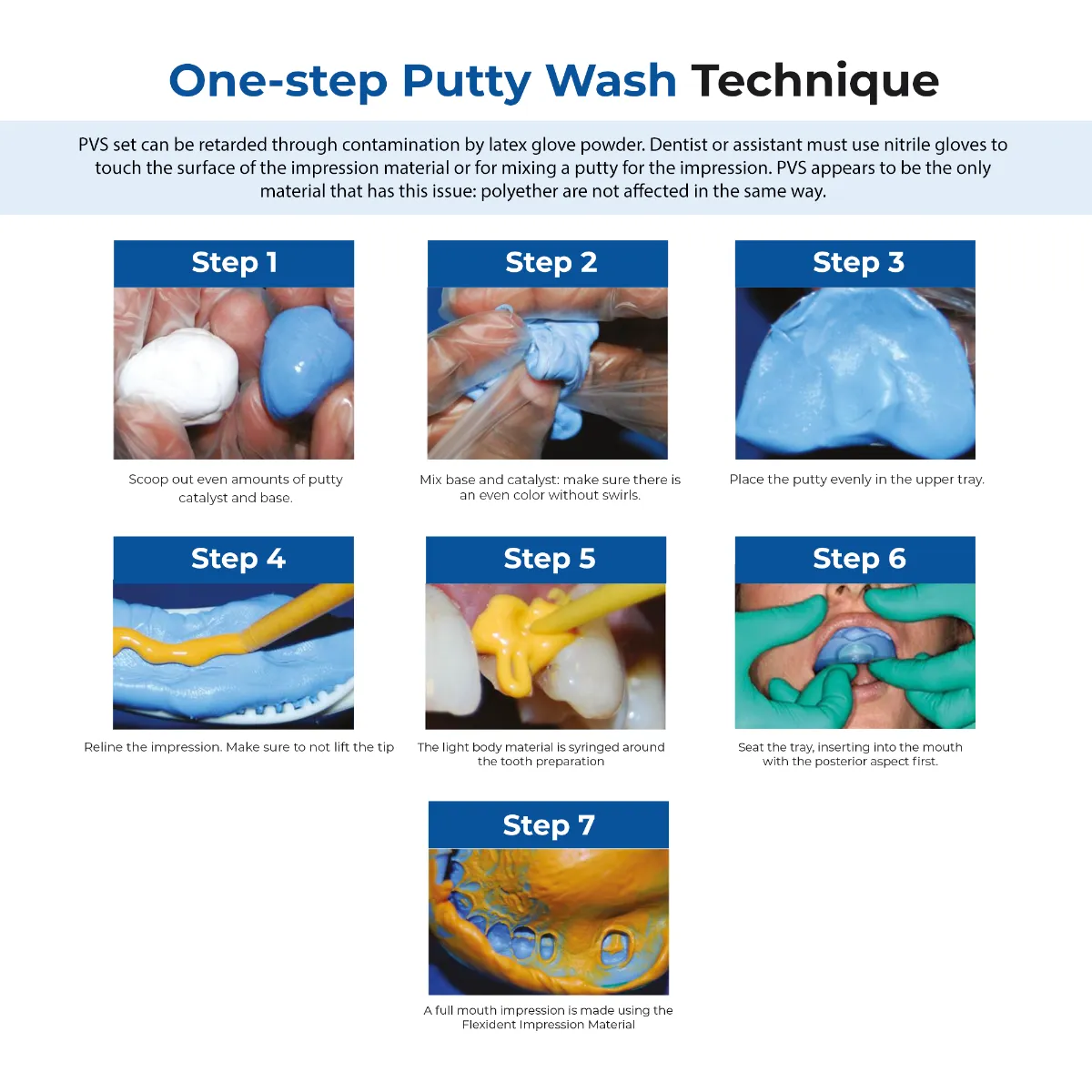 One-step Putty Wash Technique

PVS set can be retarded through contamination by latex glove powder. Dentist or assistant must use nitrile gloves to touch the surface of the impression material or for mixing a putty for the impression. PVS appears to be the only material that has this issue: polyether are not affected in the same way.

Step 1

Scoop out even amounts of putty catalyst and base.

Step 2

Mix base and catalyst: make sure there is an even color without swirls.

Step 3

Place the putty evenly in the upper tray.

Step 4

Reline the impression. Make sure to not lift the tip

Step 5

The light body material is syringed around the tooth preparation

Step 6

Seat the tray, inserting into the mouth with the posterior aspect first.

Step 7

A full mouth impression is made using the Flexident Impression Material